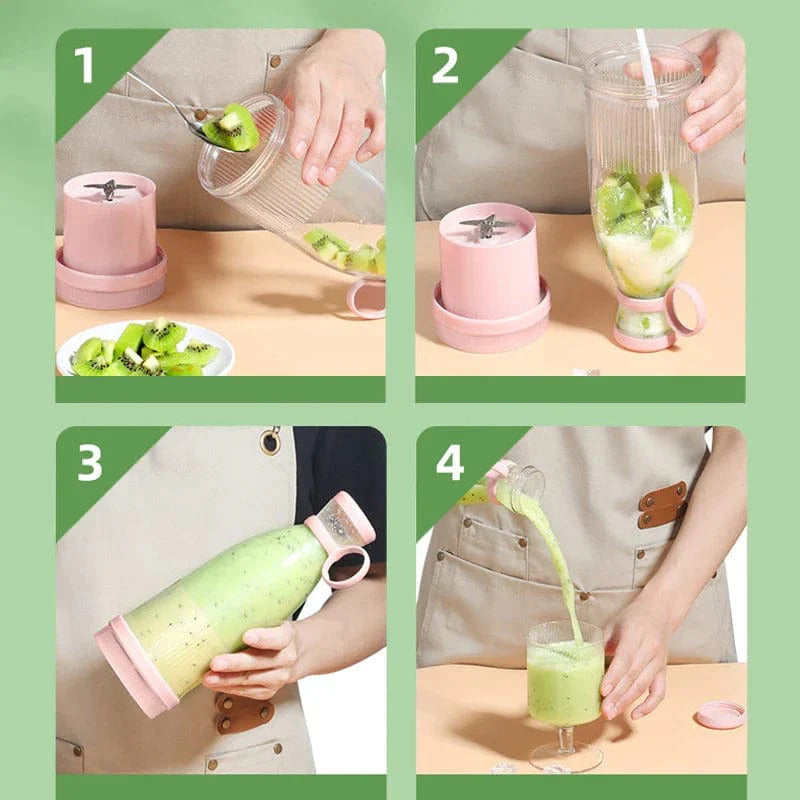 1

2

3

4